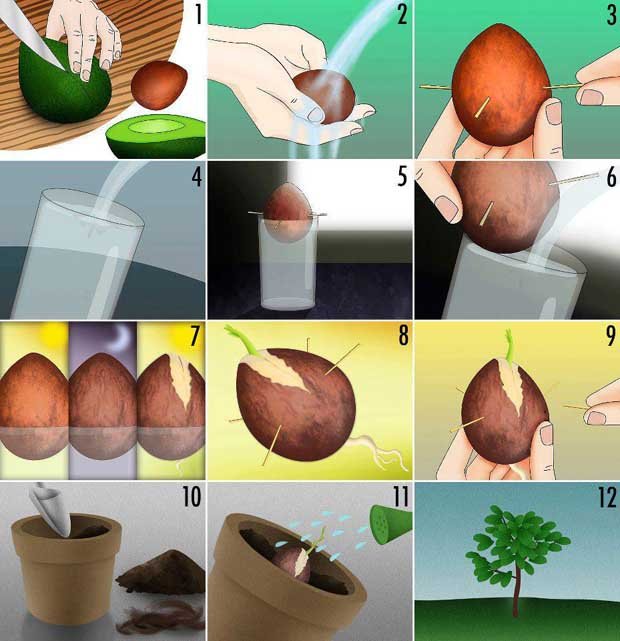 1
2
3
4
5
6
7
8
9
10
11
12